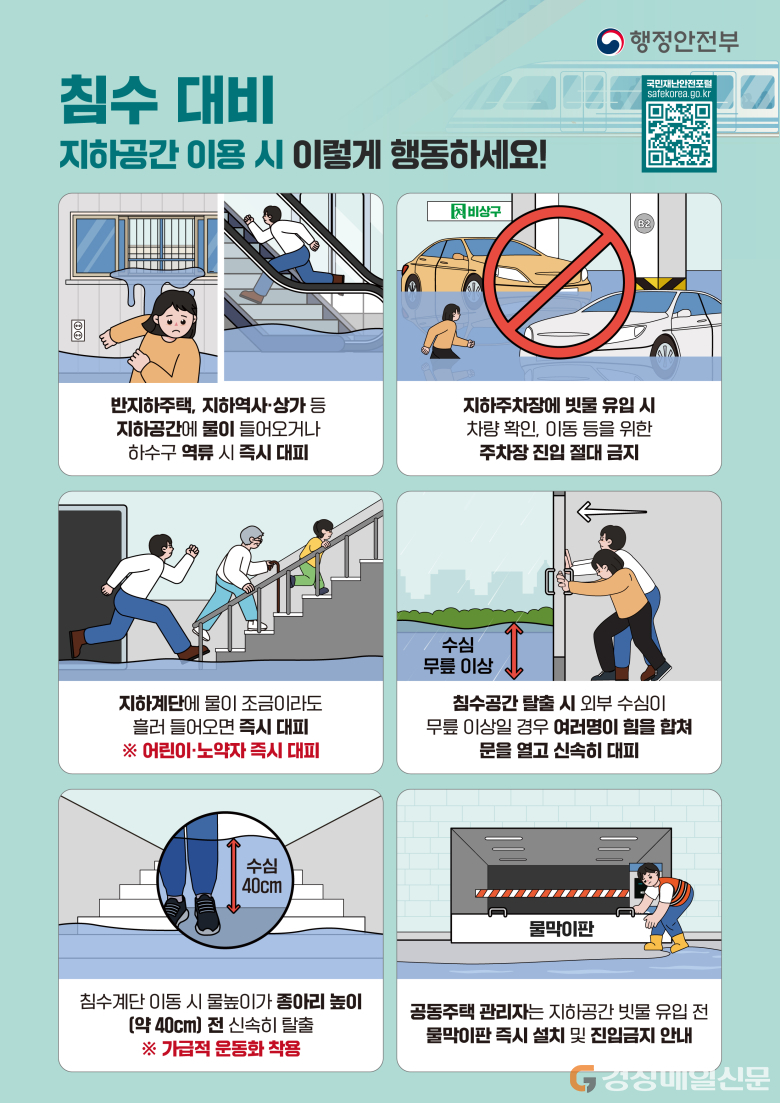 행정안전부

침수 대비
지하공간 이용 시 이렇게 행동하세요!

국민재난안전포털
safekorea.go.kr

반지하주택, 지하역사·상가 등 지하공간에 물이 들어오거나 하수구 역류 시 즉시 대피

비상구
B2

지하주차장에 빗물 유입 시 차량 확인, 이동 등을 위한 주차장 진입 절대 금지

지하계단에 물이 조금이라도 흘러 들어오면 즉시 대피
※ 어린이·노약자 즉시 대피

수심 무릎 이상

침수공간 탈출 시 외부 수심이 무릎 이상일 경우 여러명이 힘을 합쳐 문을 열고 신속히 대피

수심 40cm

침수계단 이동 시 물높이가 종아리 높이 (약 40cm) 전 신속히 탈출
※ 가급적 운동화 착용

물막이판

공동주택 관리자는 지하공간 빗물 유입 전 물막이판 즉시 설치 및 진입금지 안내

경상매일신문